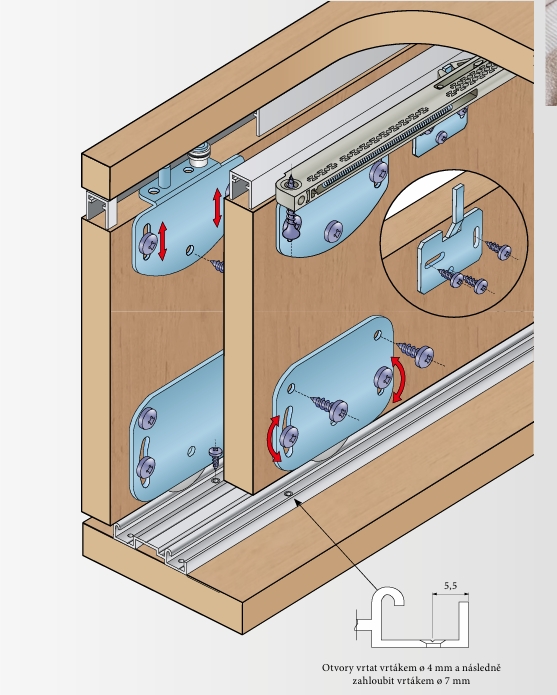 5,5

Otvory vrtat vrtákem ø 4 mm a následně zahloubit vrtákem ø 7 mm